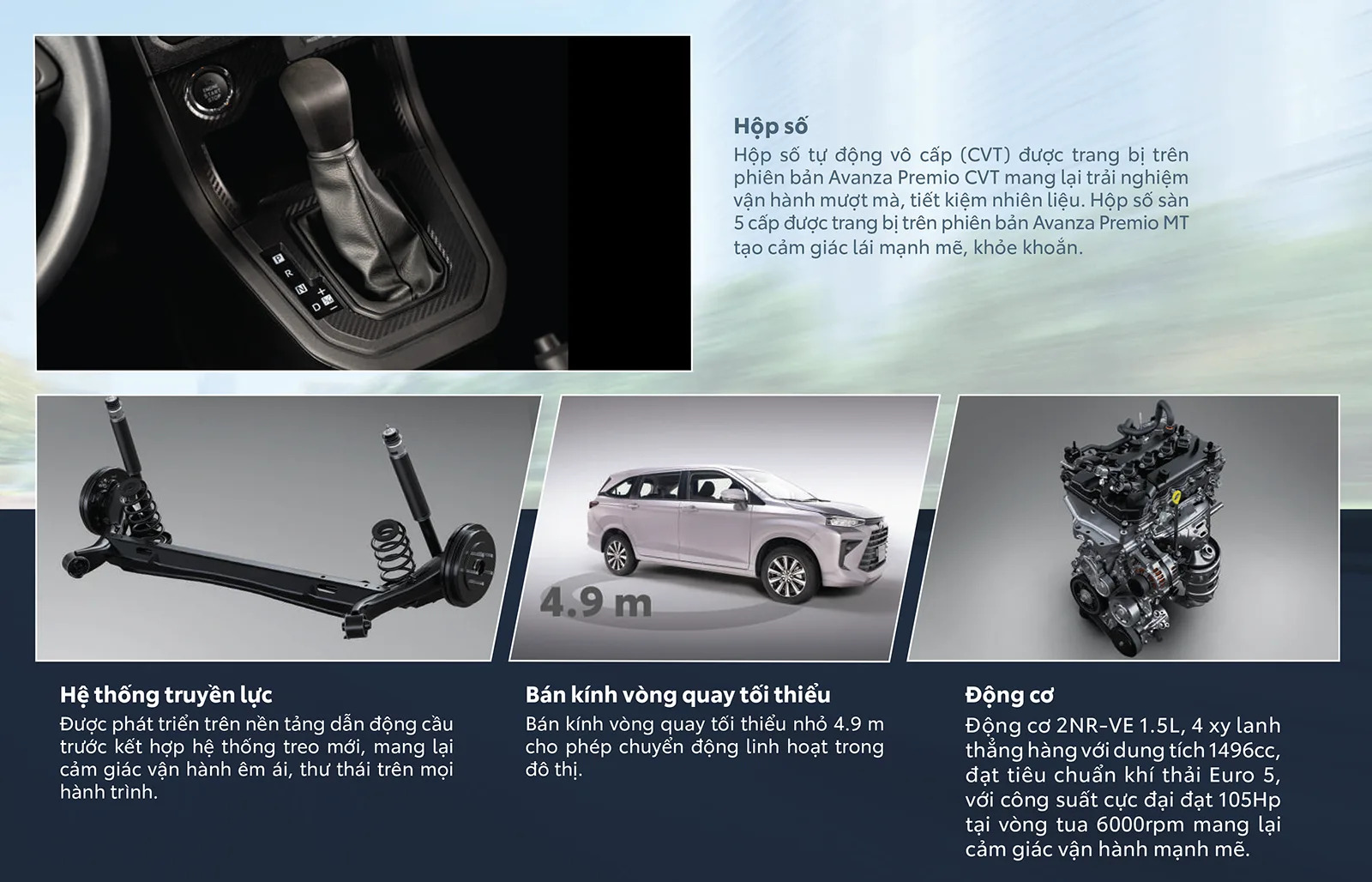 ENGINE START STOP

P
R
N
D
+
M
−

Hộp số
Hộp số tự động vô cấp (CVT) được trang bị trên phiên bản Avanza Premio CVT mang lại trải nghiệm vận hành mượt mà, tiết kiệm nhiên liệu. Hộp số sàn 5 cấp được trang bị trên phiên bản Avanza Premio MT tạo cảm giác lái mạnh mẽ, khỏe khoắn.

4.9 m

Hệ thống truyền lực
Được phát triển trên nền tảng dẫn động cầu trước kết hợp hệ thống treo mới, mang lại cảm giác vận hành êm ái, thư thái trên mọi hành trình.

Bán kính vòng quay tối thiểu
Bán kính vòng quay tối thiểu nhỏ 4.9 m cho phép chuyển động linh hoạt trong đô thị.

Động cơ
Động cơ 2NR-VE 1.5L, 4 xy lanh thẳng hàng với dung tích 1496cc, đạt tiêu chuẩn khí thải Euro 5, với công suất cực đại đạt 105Hp tại vòng tua 6000rpm mang lại cảm giác vận hành mạnh mẽ.